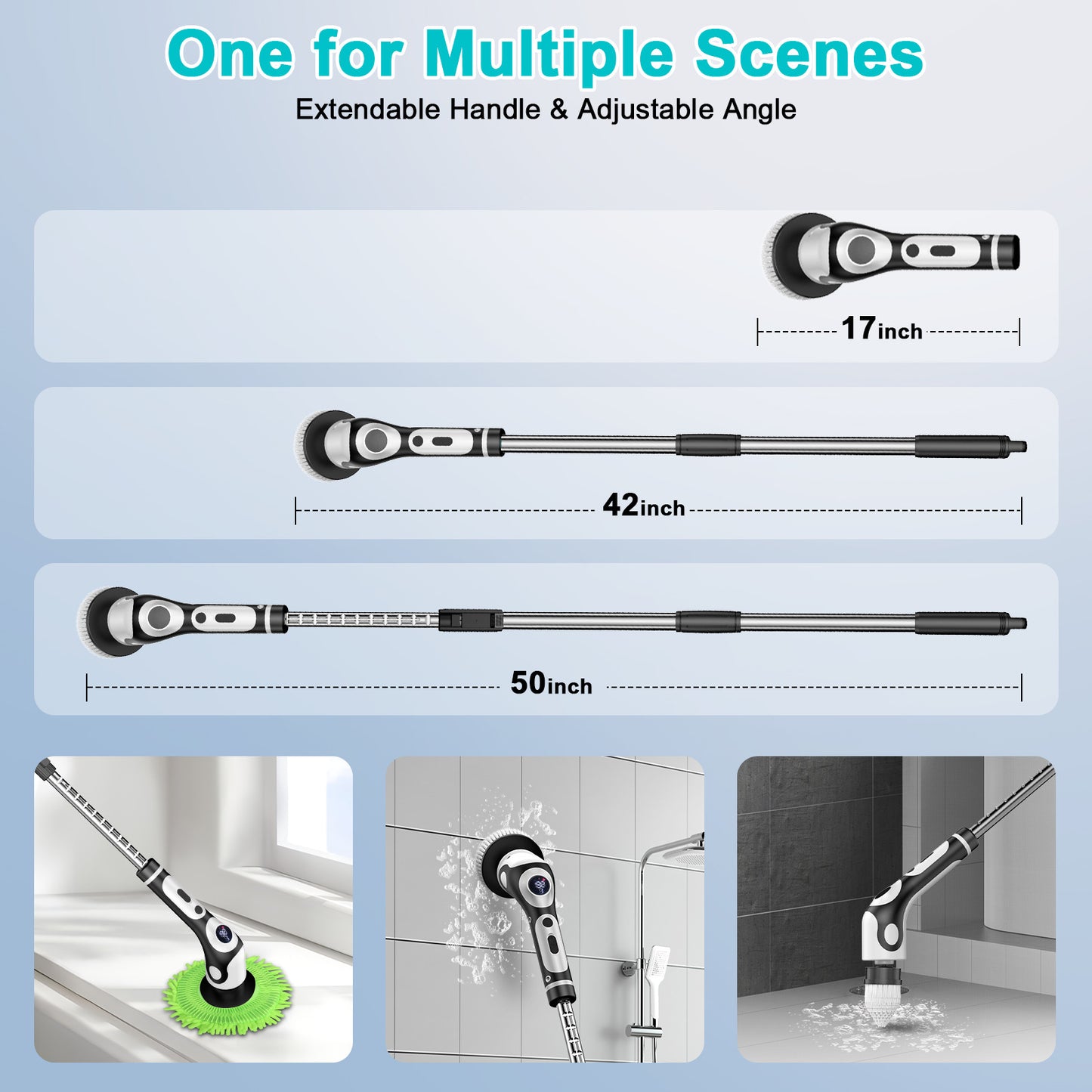 One for Multiple Scenes

Extendable Handle & Adjustable Angle

17inch

42inch

50inch