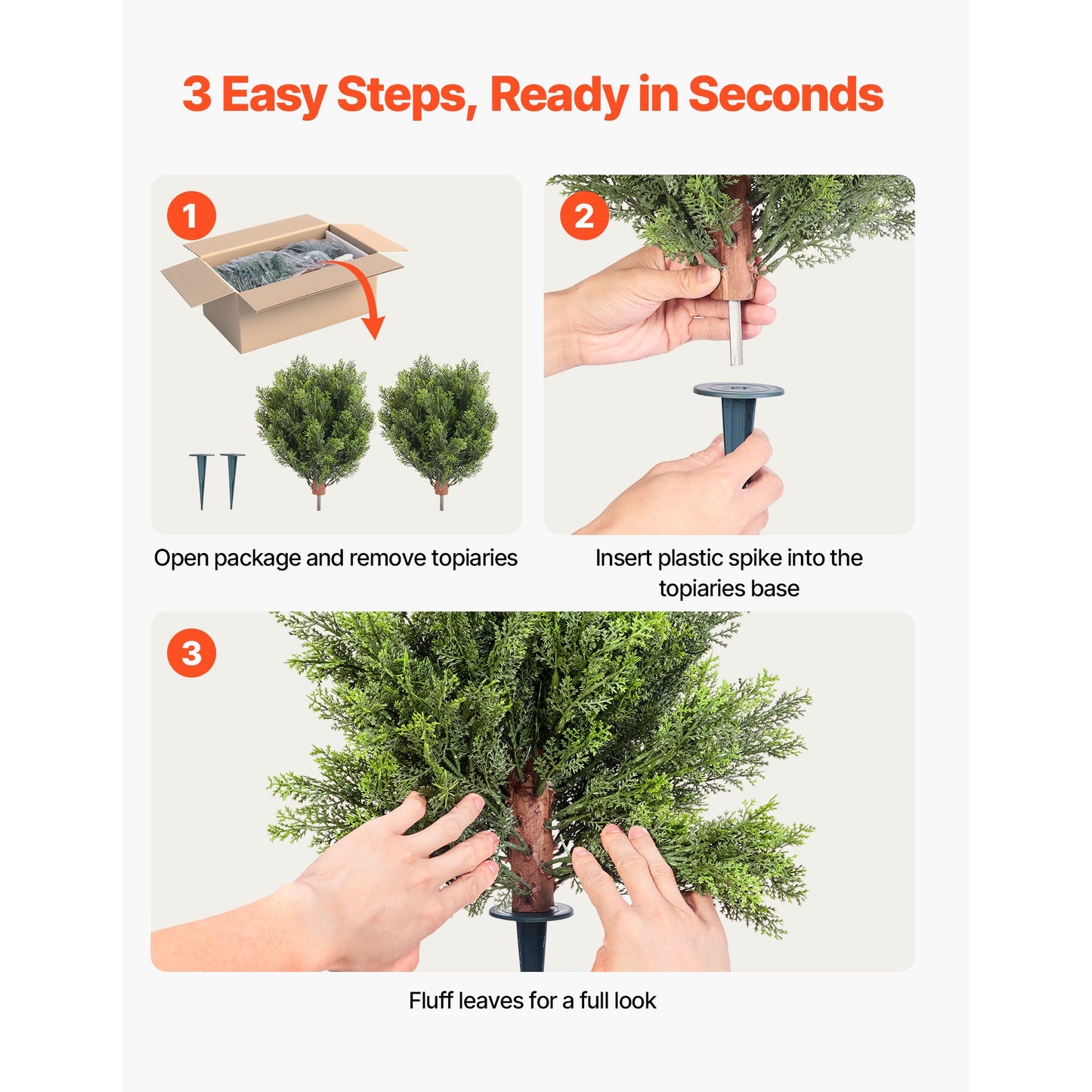 3 Easy Steps, Ready in Seconds

1

Open package and remove topiaries

2

Insert plastic spike into the topiaries base

3

Fluff leaves for a full look